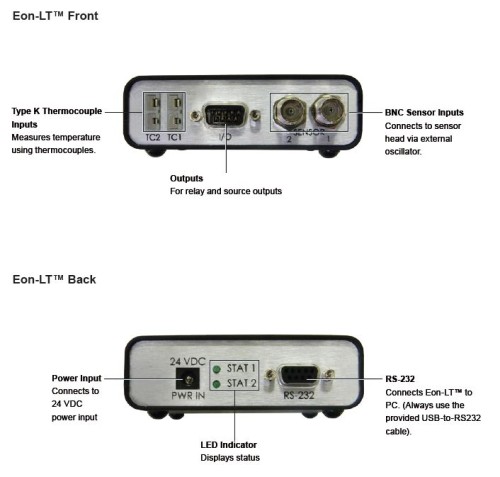 Eon-LT™ Front

Type K Thermocouple Inputs
Measures temperature using thermocouples.

TC2 TC1

I/O

SENSOR
2 1

BNC Sensor Inputs
Connects to sensor head via external oscillator.

Outputs
For relay and source outputs

Eon-LT™ Back

Power Input
Connects to 24 VDC power input

24 VDC
PWR IN

STAT 1
STAT 2

RS-232

RS-232
Connects Eon-LT™ to PC. (Always use the provided USB-to-RS232 cable).

LED Indicator
Displays status